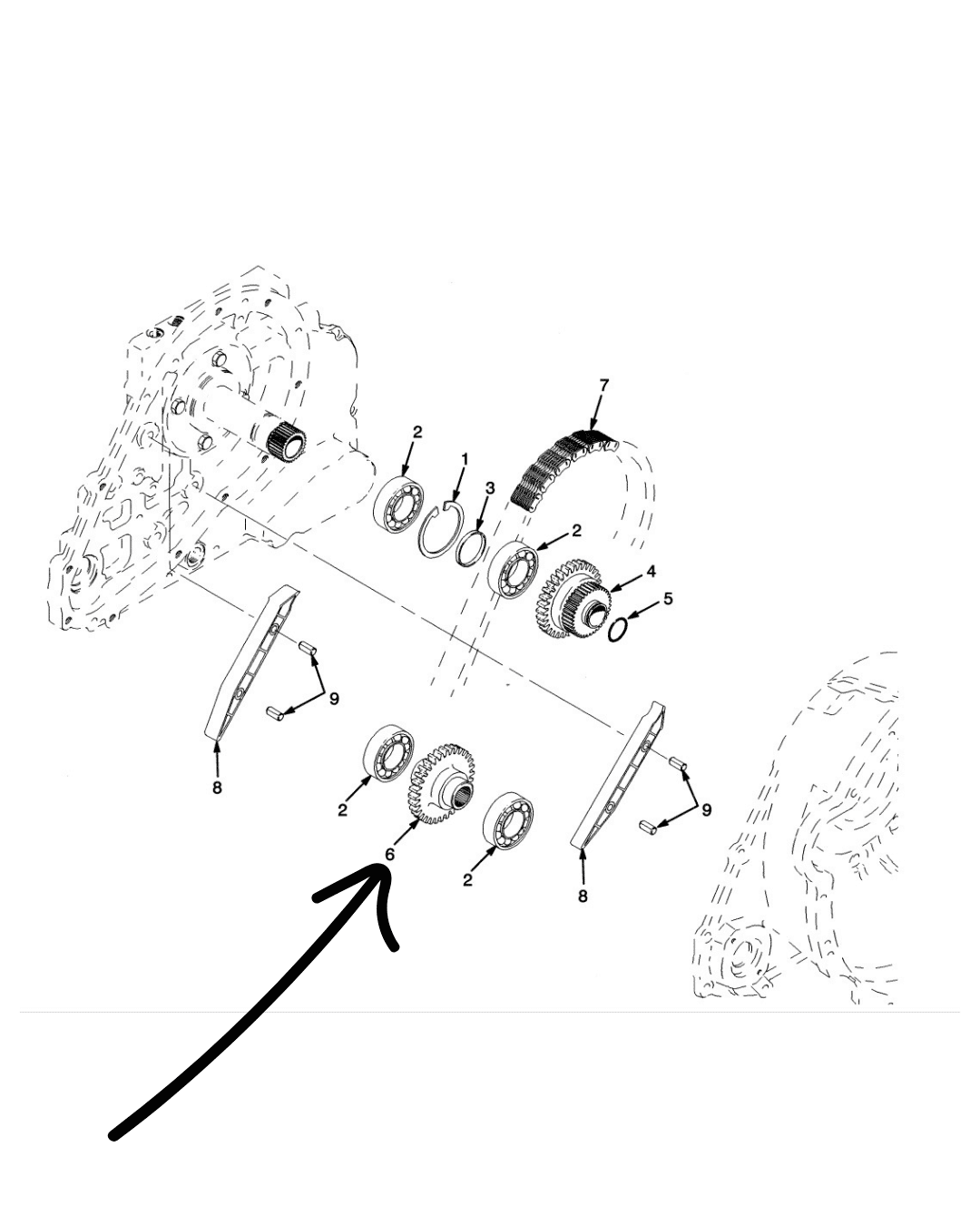 7
2
1
3
2
4
5
9
8
2
6
2
9
8