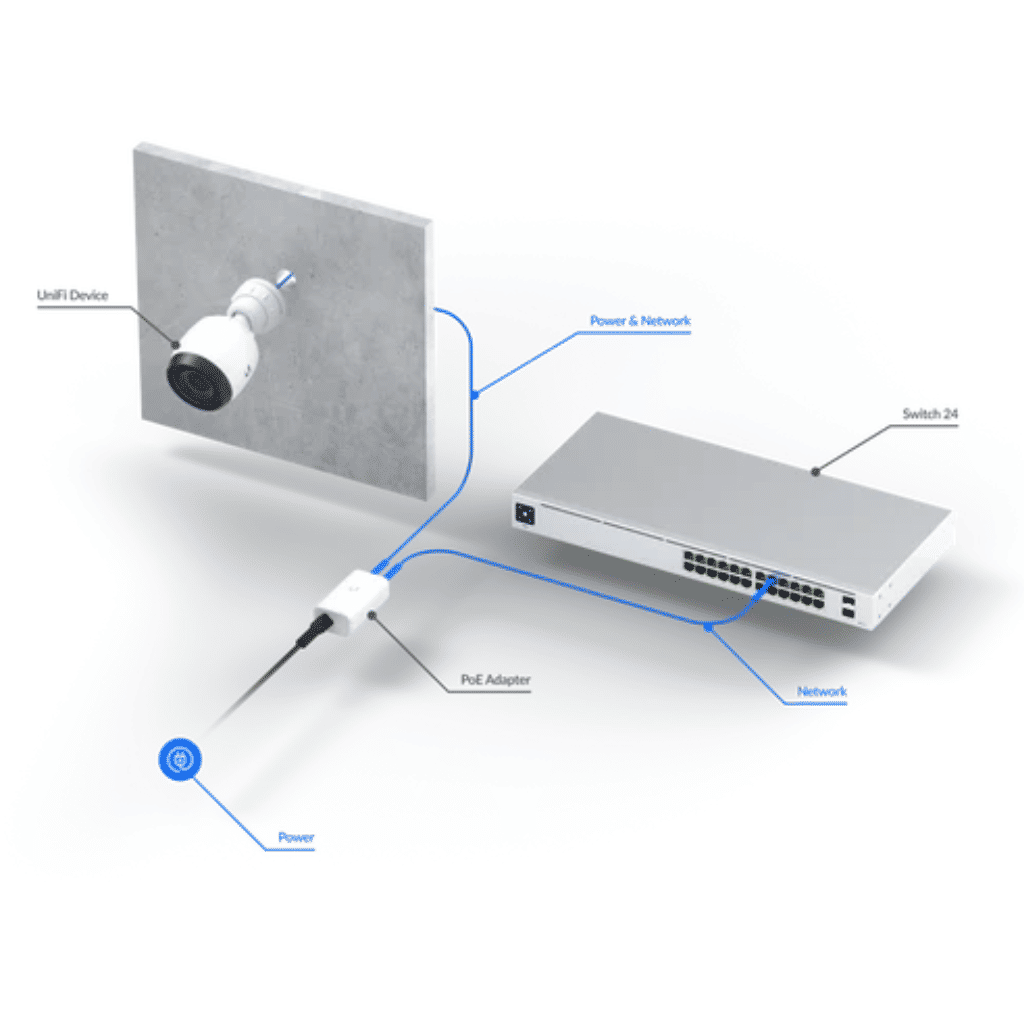 UniFi Device

Power & Network

Switch 24

PoE Adapter

Network

Power