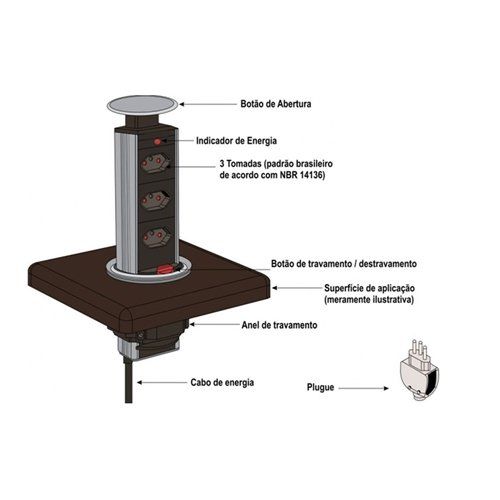 Botão de Abertura

Indicador de Energia

3 Tomadas (padrão brasileiro de acordo com NBR 14136)

Botão de travamento / destravamento

Superfície de aplicação (meramente ilustrativa)

Anel de travamento

Cabo de energia

Plugue