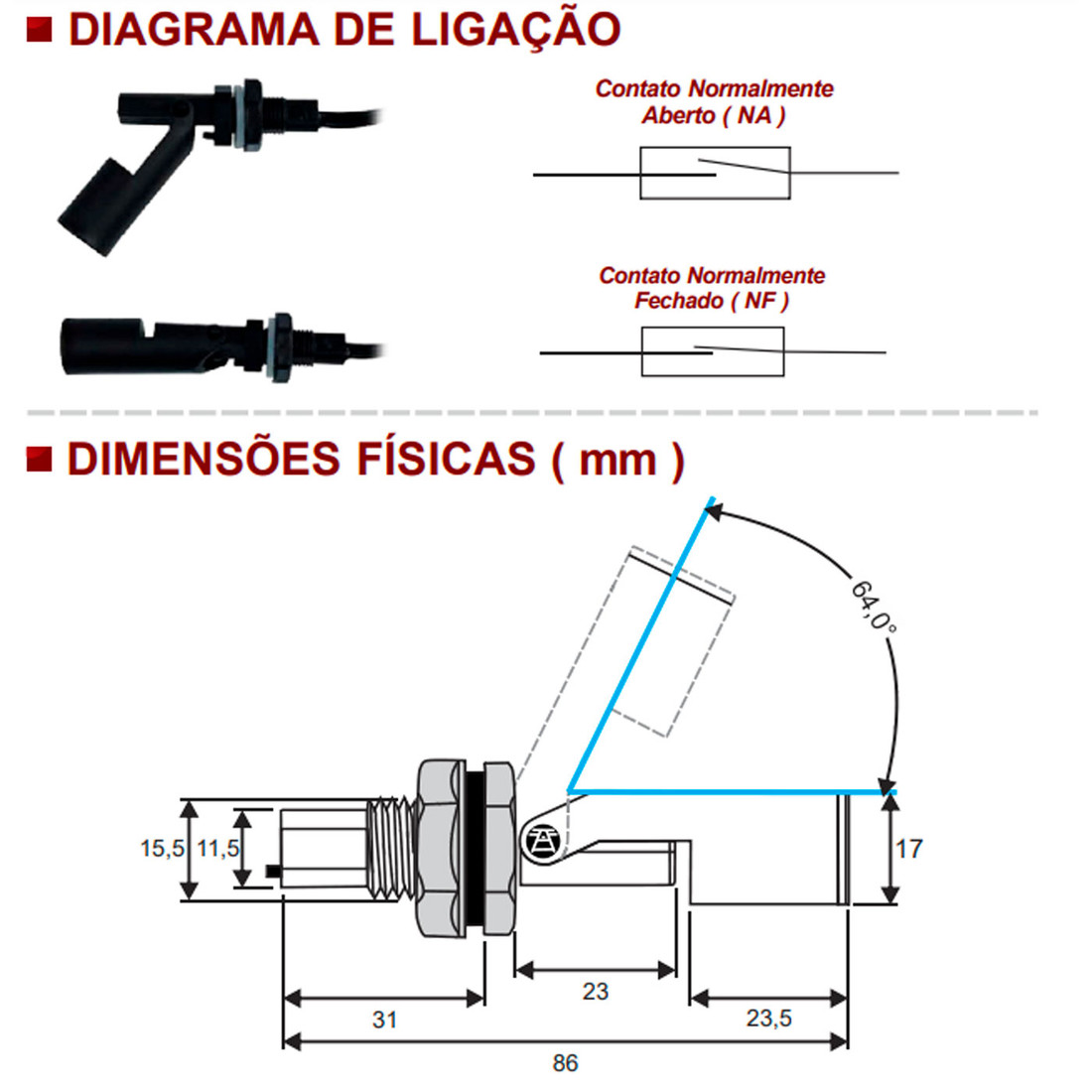 DIAGRAMA DE LIGAÇÃO

Contato Normalmente Aberto ( NA )

Contato Normalmente Fechado ( NF )

DIMENSÕES FÍSICAS ( mm )

64,0°

15,5

11,5

17

23

31

23,5

86