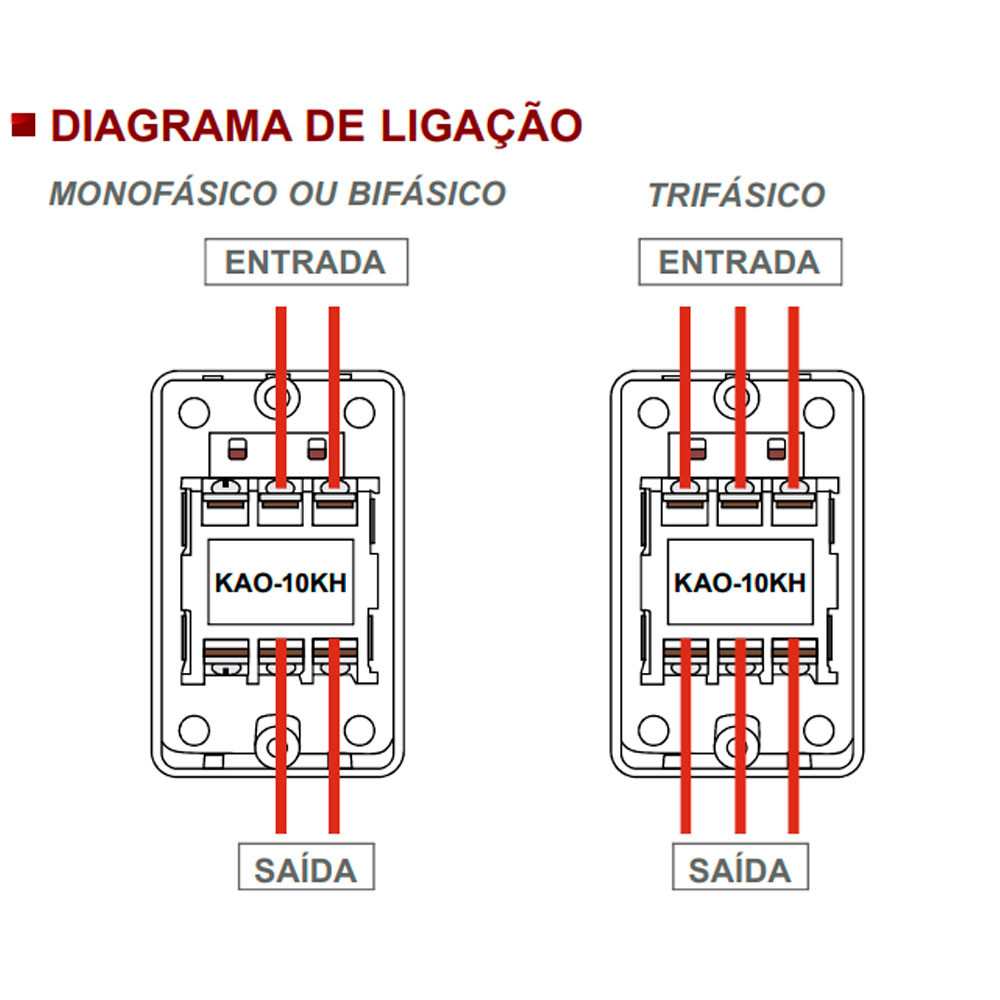 DIAGRAMA DE LIGAÇÃO

MONOFÁSICO OU BIFÁSICO

ENTRADA

KAO-10KH

SAÍDA

TRIFÁSICO

ENTRADA

KAO-10KH

SAÍDA