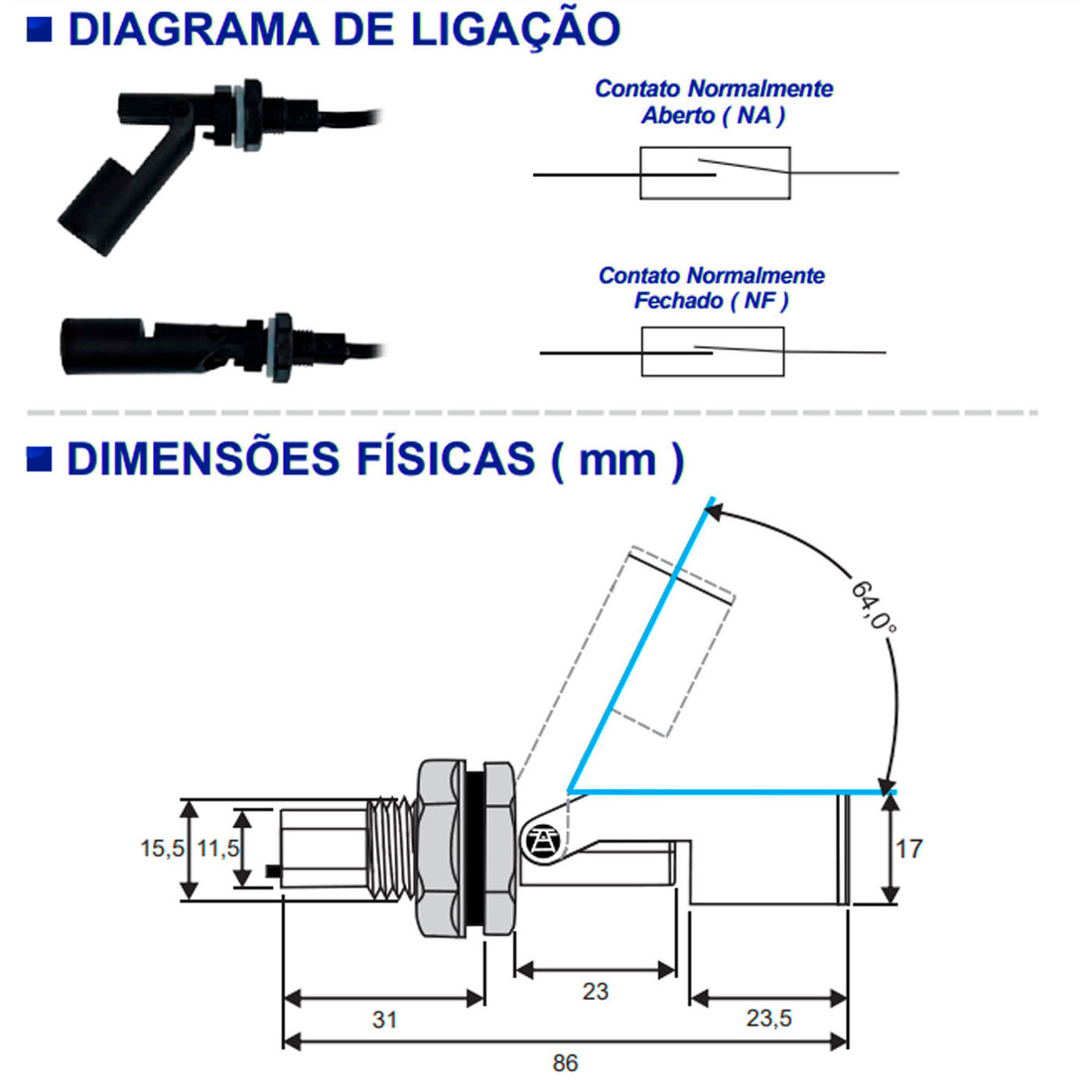 DIAGRAMA DE LIGAÇÃO

Contato Normalmente Aberto ( NA )

Contato Normalmente Fechado ( NF )

DIMENSÕES FÍSICAS ( mm )

64,0°

15,5 11,5

17

23

31

23,5

86