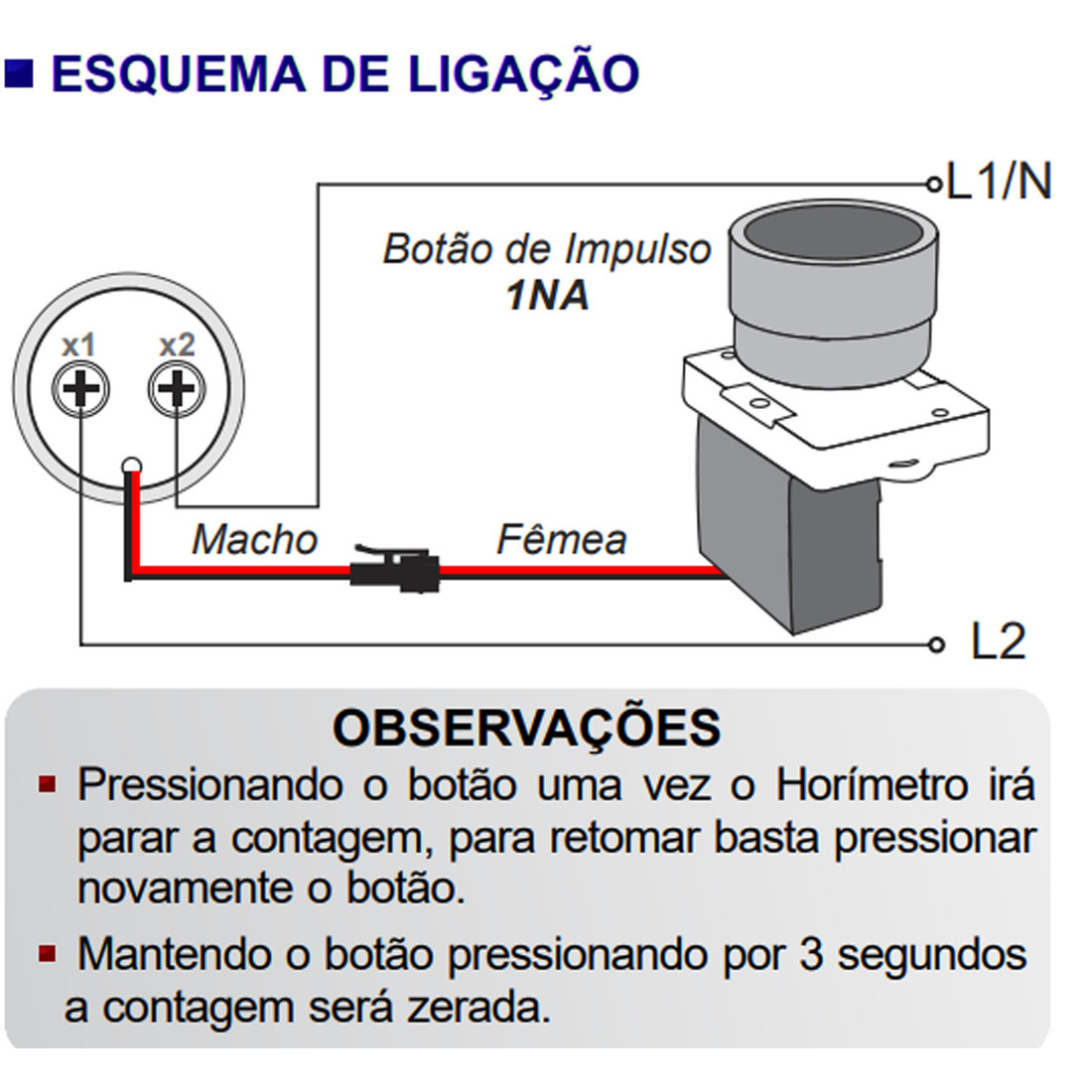 ESQUEMA DE LIGAÇÃO

L1/N

Botão de Impulso
1NA

x1 x2

Macho

Fêmea

L2

OBSERVAÇÕES

Pressionando o botão uma vez o Horímetro irá parar a contagem, para retomar basta pressionar novamente o botão.

Mantendo o botão pressionando por 3 segundos a contagem será zerada.