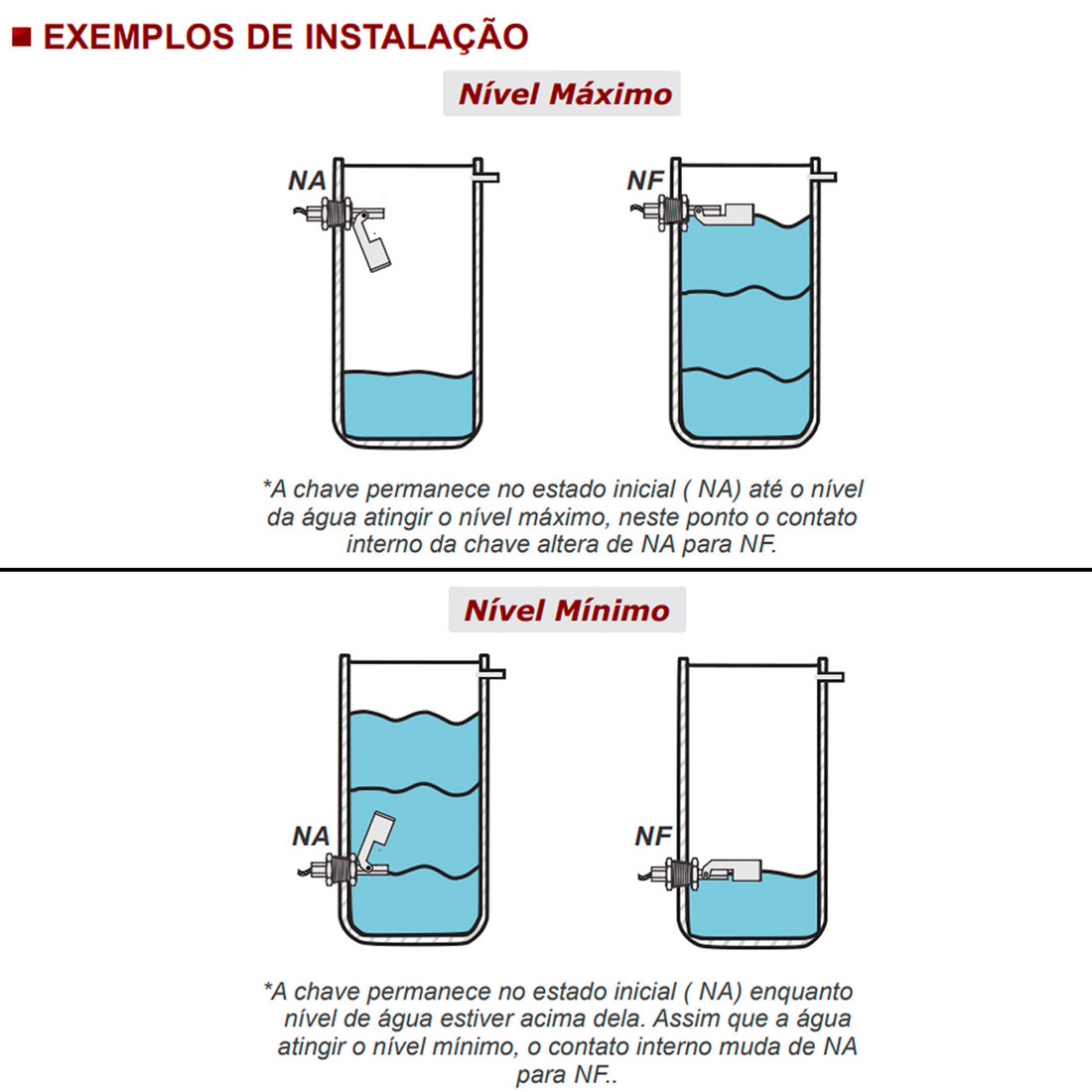 EXEMPLOS DE INSTALAÇÃO

Nível Máximo

NA

NF

*A chave permanece no estado inicial ( NA) até o nível da água atingir o nível máximo, neste ponto o contato interno da chave altera de NA para NF.

Nível Mínimo

NA

NF

*A chave permanece no estado inicial ( NA) enquanto nível de água estiver acima dela. Assim que a água atingir o nível mínimo, o contato interno muda de NA para NF..