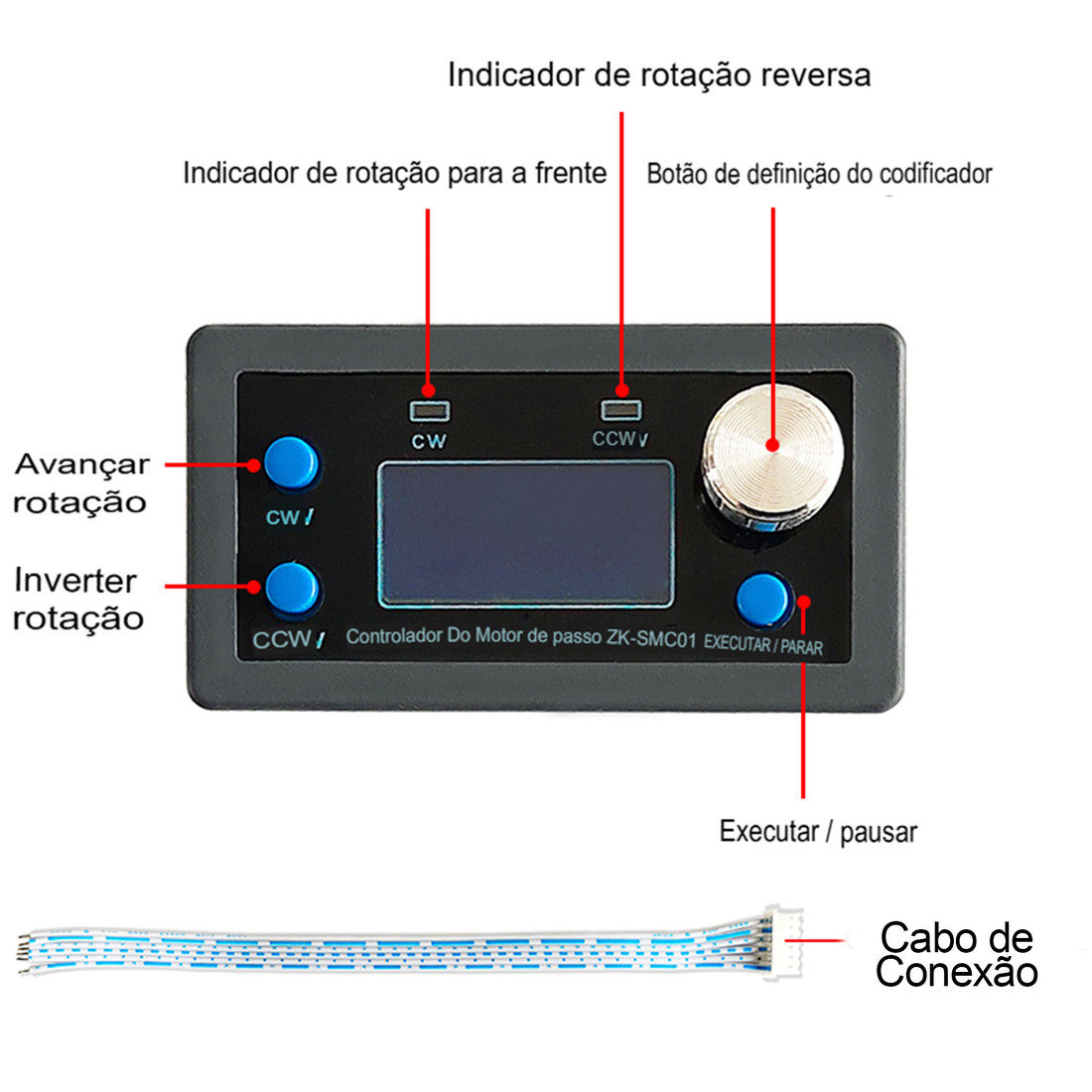 Indicador de rotação reversa

Indicador de rotação para a frente

Botão de definição do codificador

CW

CCW

Avançar rotação

CW

Inverter rotação

CCW

Controlador Do Motor de passo ZK-SMC01

EXECUTAR / PARAR

Executar / pausar

Cabo de Conexão