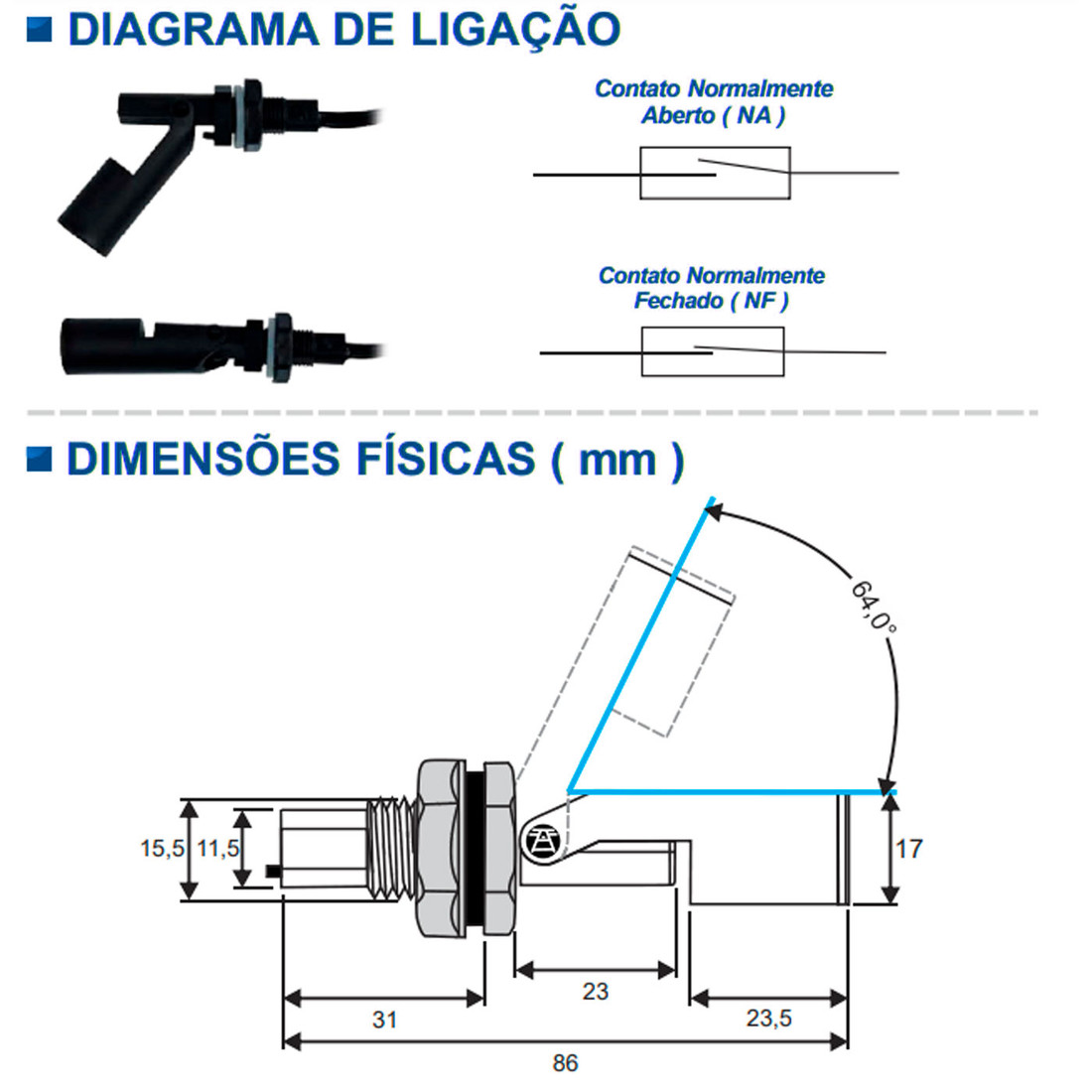 DIAGRAMA DE LIGAÇÃO

Contato Normalmente Aberto ( NA )

Contato Normalmente Fechado ( NF )

DIMENSÕES FÍSICAS ( mm )

64,0°

15,5

11,5

17

23

31

23,5

86