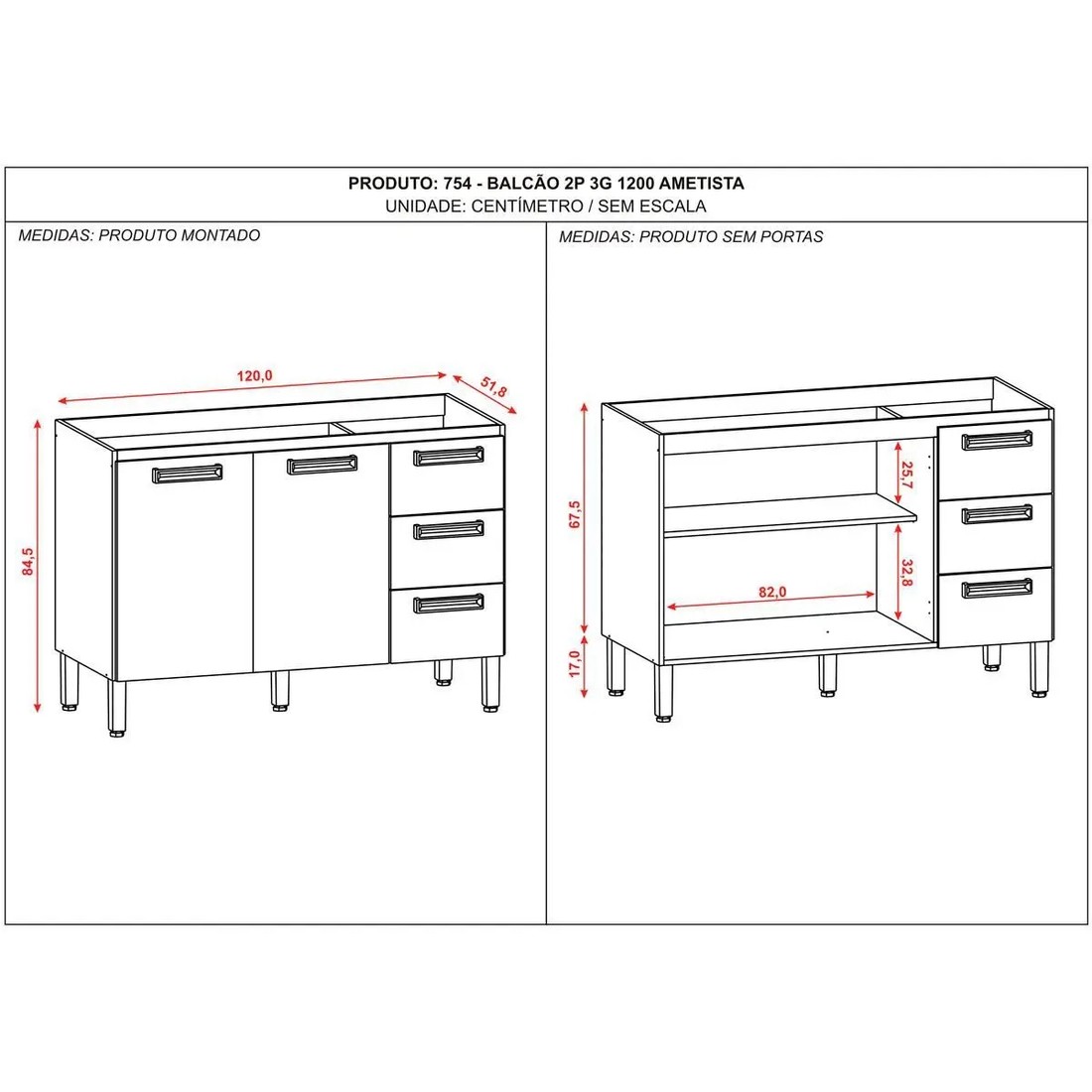 PRODUTO: 754 - BALCÃO 2P 3G 1200 AMETISTA
UNIDADE: CENTÍMETRO / SEM ESCALA

MEDIDAS: PRODUTO MONTADO

120,0
51,8
84,5

MEDIDAS: PRODUTO SEM PORTAS

67,5
17,0
25,7
32,8
82,0