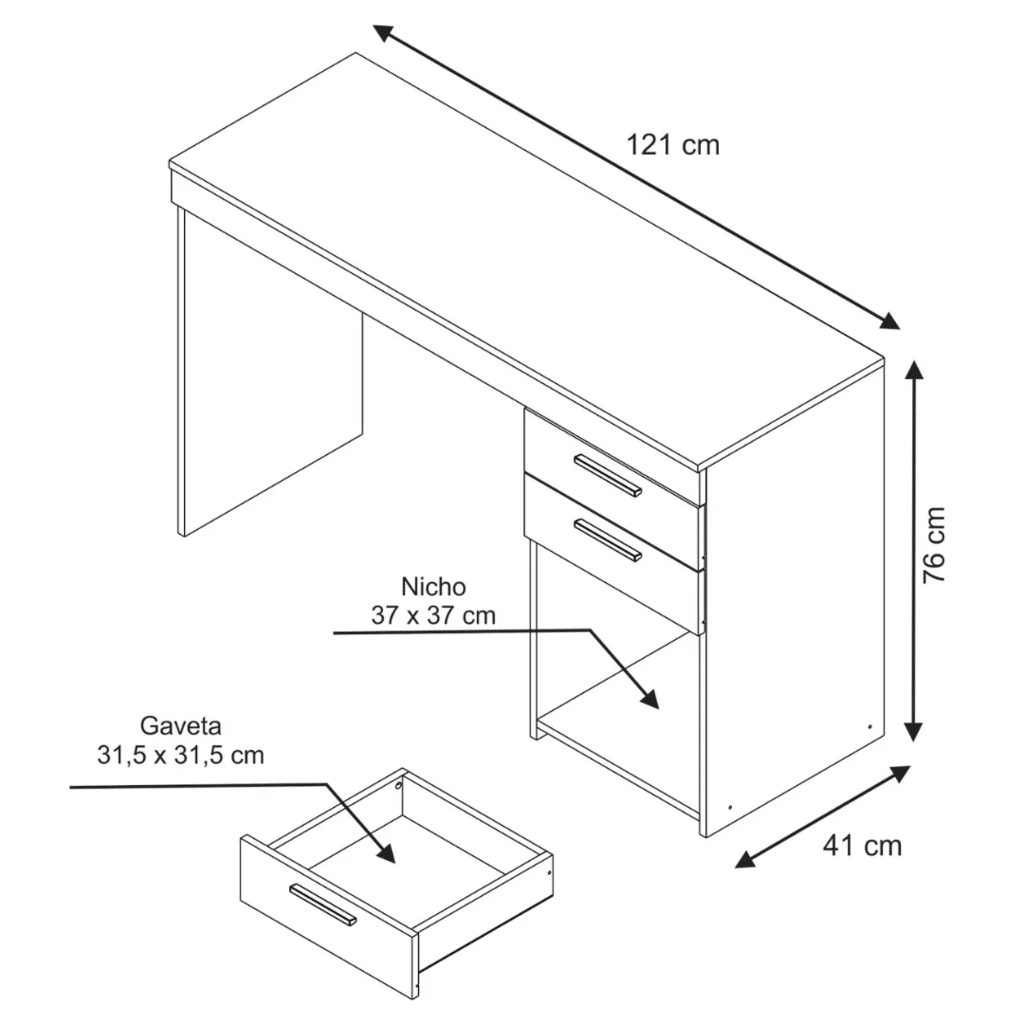 121 cm

76 cm

Nicho
37 x 37 cm

Gaveta
31,5 x 31,5 cm

41 cm