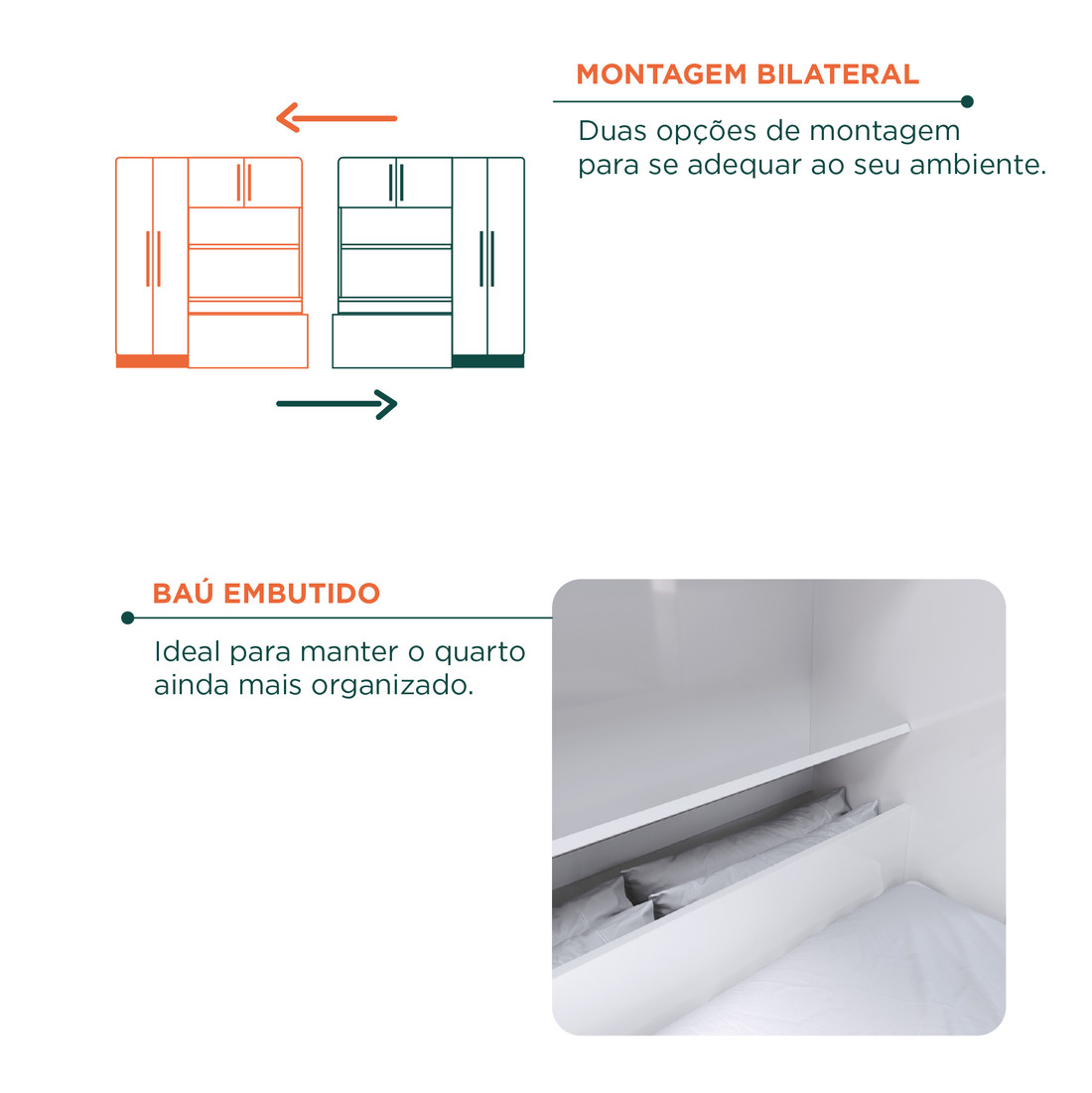 MONTAGEM BILATERAL

Duas opções de montagem para se adequar ao seu ambiente.

BAÚ EMBUTIDO

Ideal para manter o quarto ainda mais organizado.