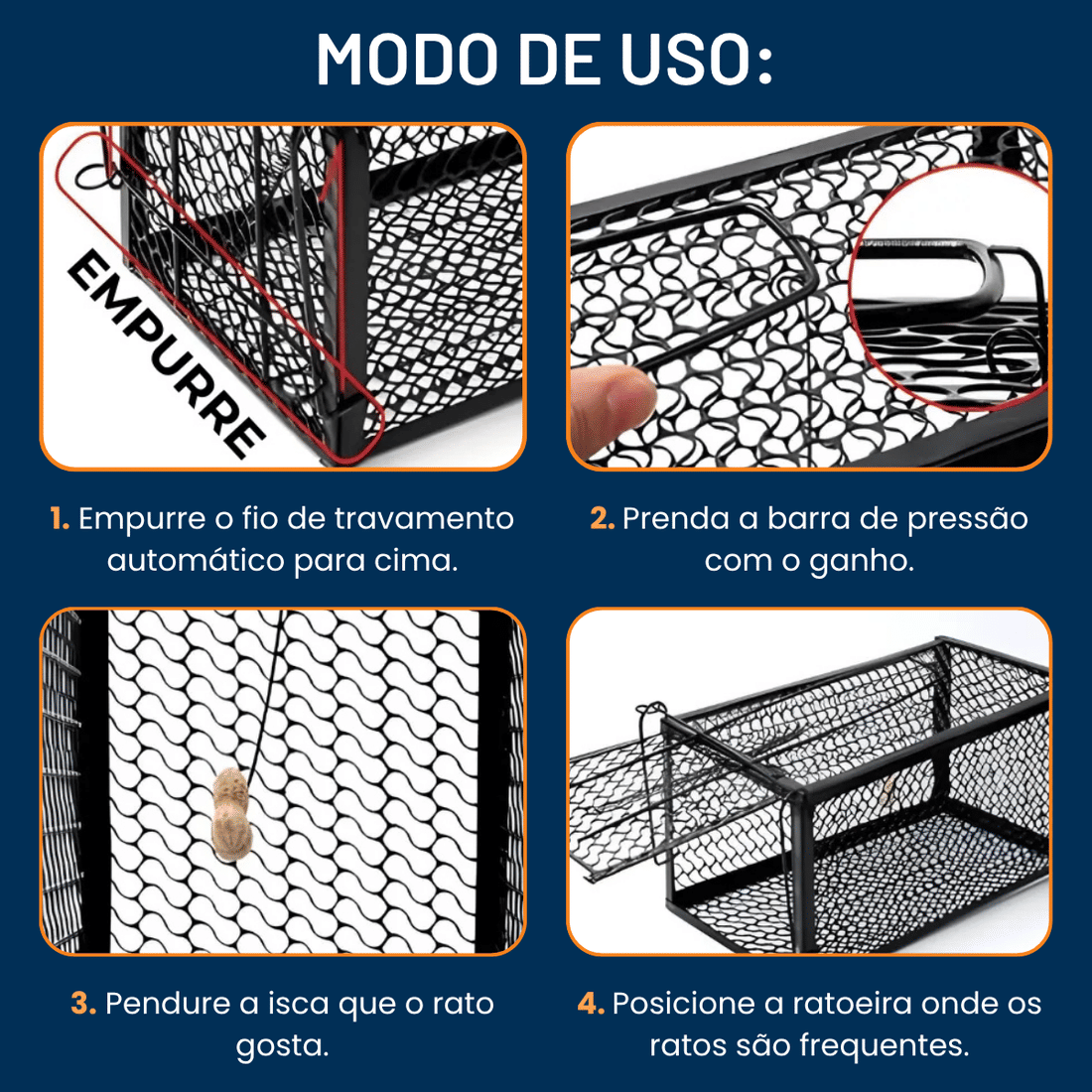 MODO DE USO:

EMPURRE

1. Empurre o fio de travamento automático para cima.

2. Prenda a barra de pressão com o ganho.

3. Pendure a isca que o rato gosta.

4. Posicione a ratoeira onde os ratos são frequentes.