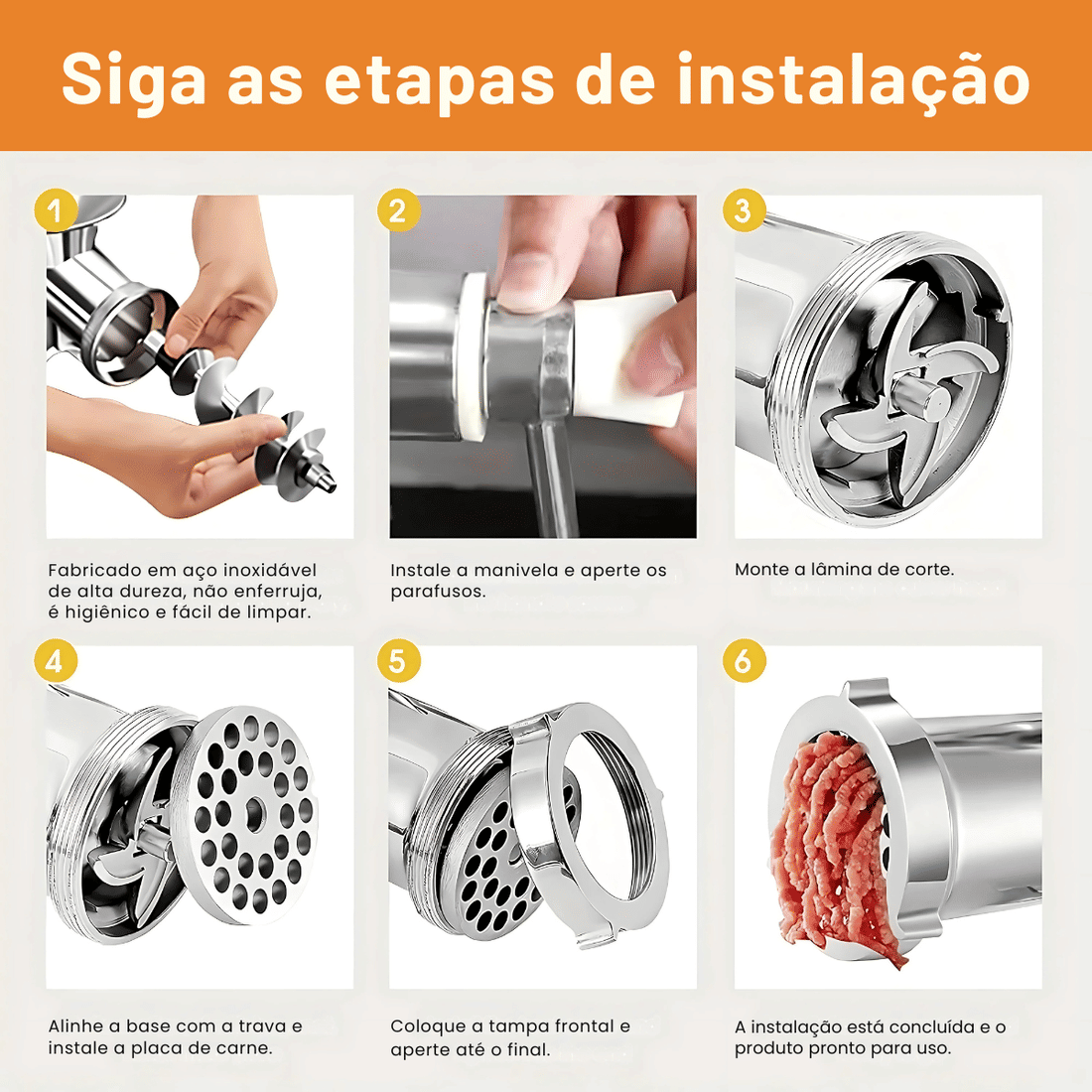 Siga as etapas de instalação

1

Fabricado em aço inoxidável de alta dureza, não enferruja, é higiênico e fácil de limpar.

2

Instale a manivela e aperte os parafusos.

3

Monte a lâmina de corte.

4

Alinhe a base com a trava e instale a placa de carne.

5

Coloque a tampa frontal e aperte até o final.

6

A instalação está concluída e o produto pronto para uso.