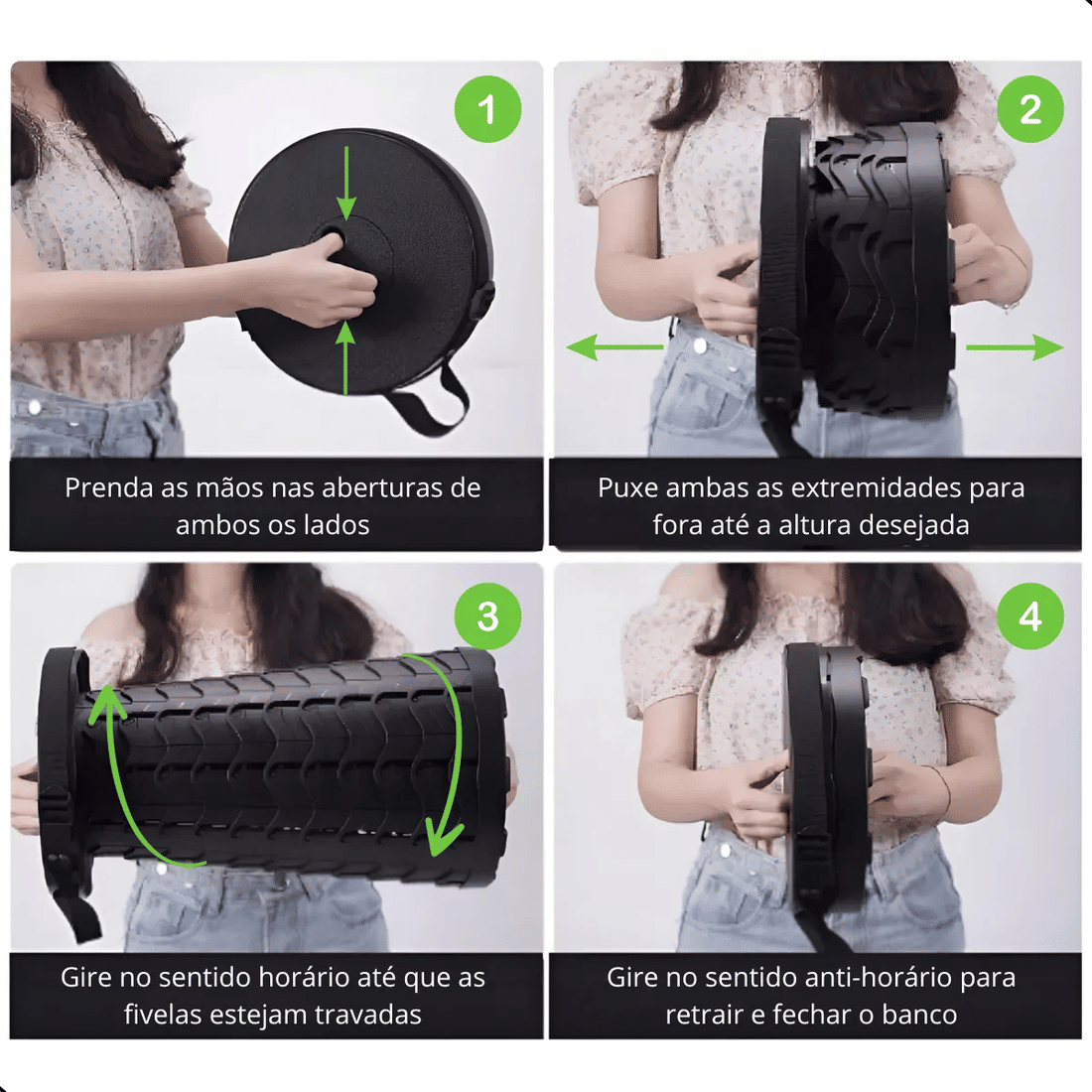 1

Prenda as mãos nas aberturas de ambos os lados

2

Puxe ambas as extremidades para fora até a altura desejada

3

Gire no sentido horário até que as fivelas estejam travadas

4

Gire no sentido anti-horário para retrair e fechar o banco