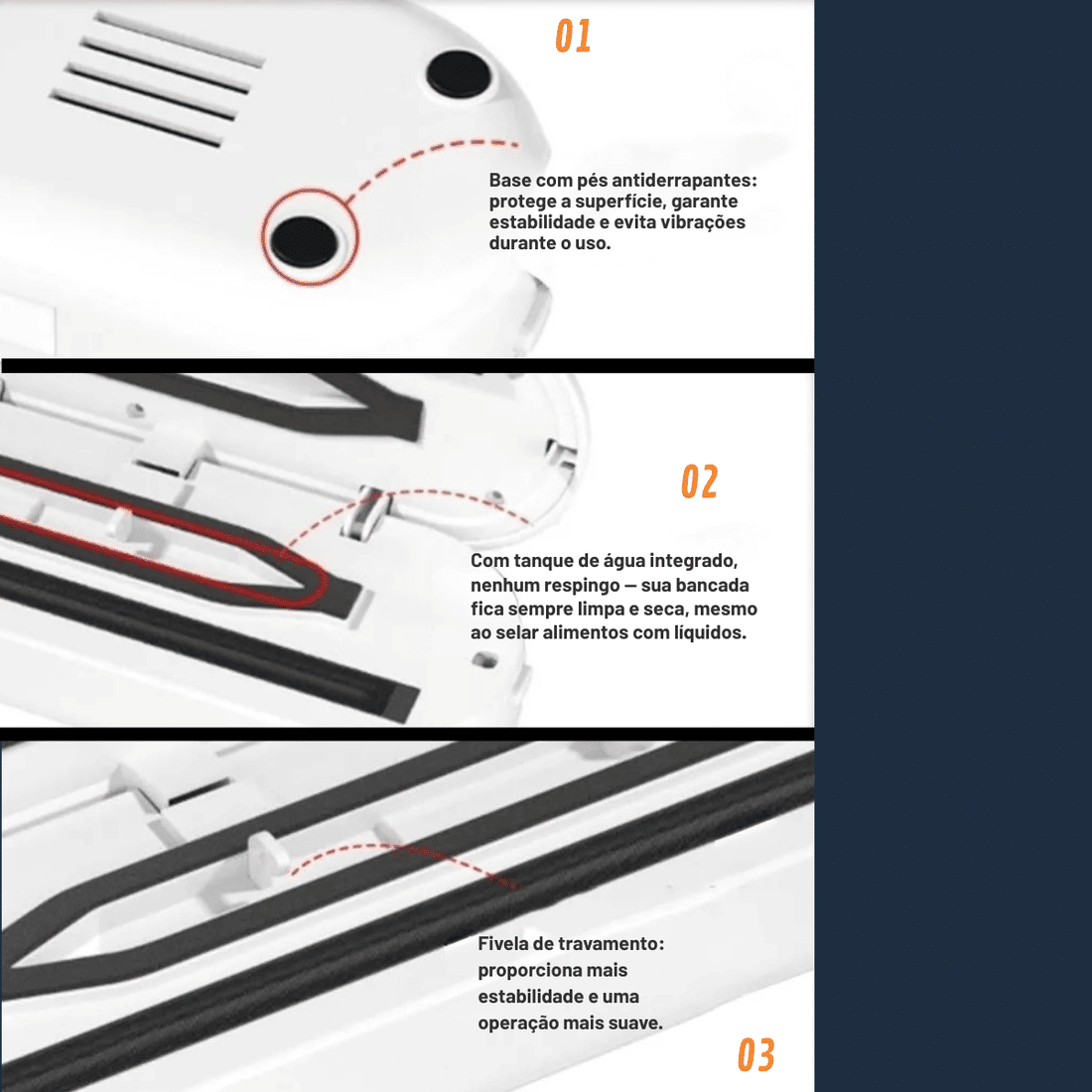 01

Base com pés antiderrapantes: protege a superfície, garante estabilidade e evita vibrações durante o uso.

02

Com tanque de água integrado, nenhum respingo — sua bancada fica sempre limpa e seca, mesmo ao selar alimentos com líquidos.

Fivela de travamento: proporciona mais estabilidade e uma operação mais suave.

03