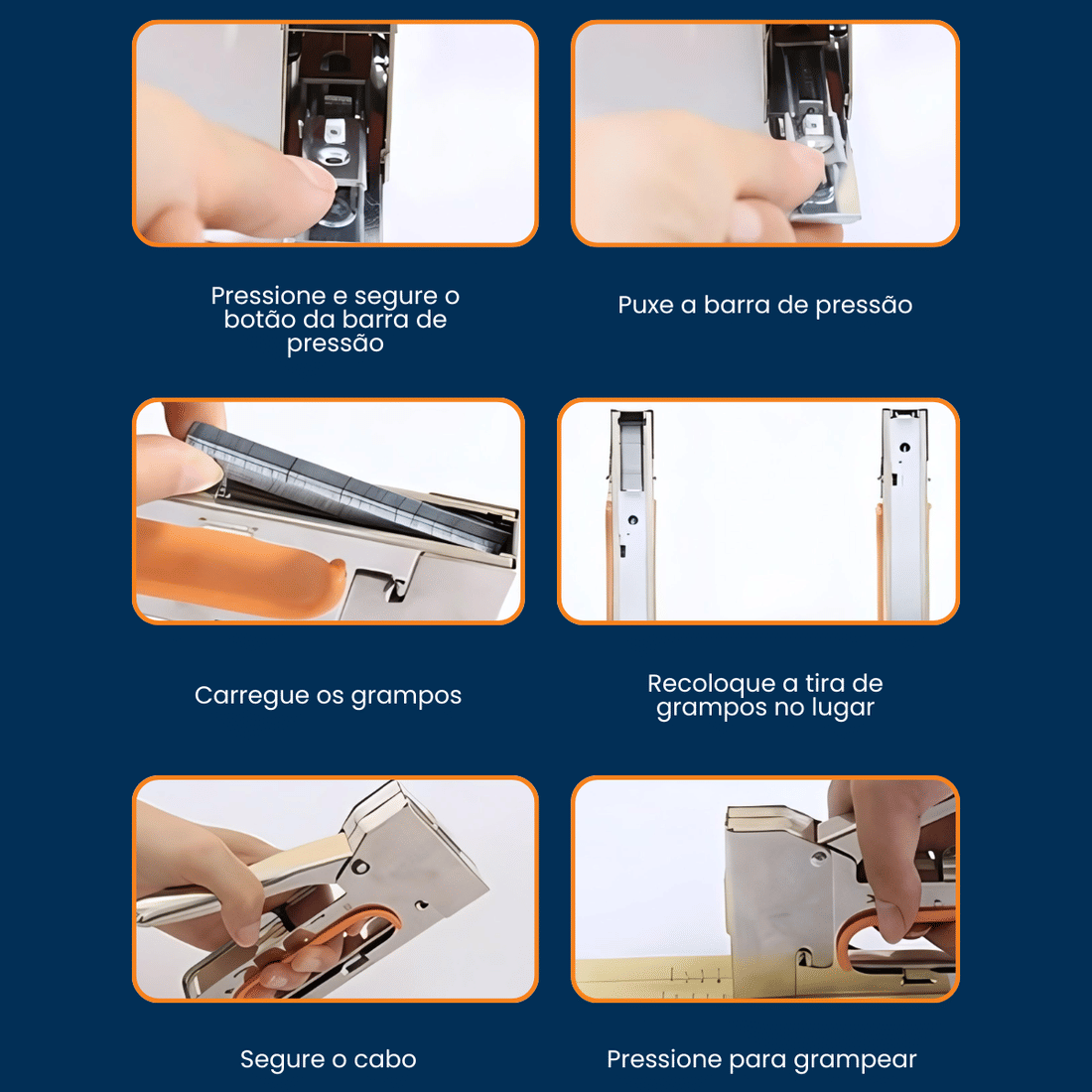 Pressione e segure o botão da barra de pressão

Puxe a barra de pressão

Carregue os grampos

Recoloque a tira de grampos no lugar

Segure o cabo

Pressione para grampear