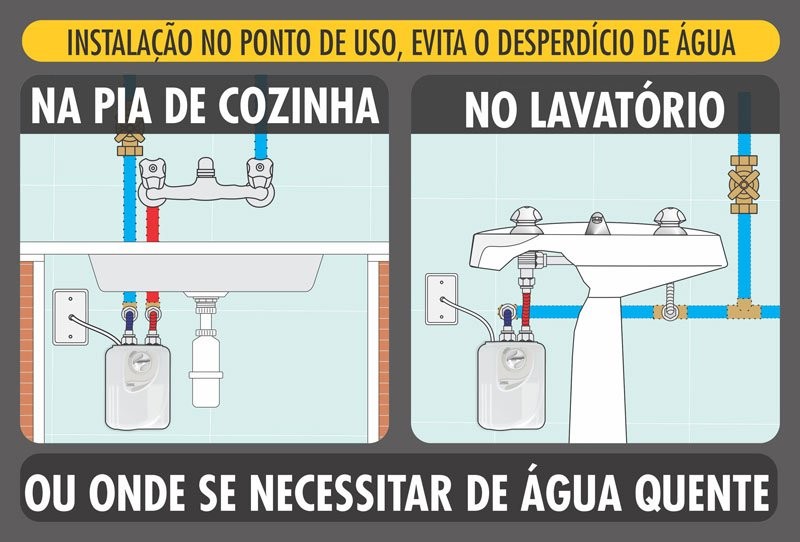 INSTALAÇÃO NO PONTO DE USO, EVITA O DESPERDÍCIO DE ÁGUA

NA PIA DE COZINHA

NO LAVATÓRIO

OU ONDE SE NECESSITAR DE ÁGUA QUENTE