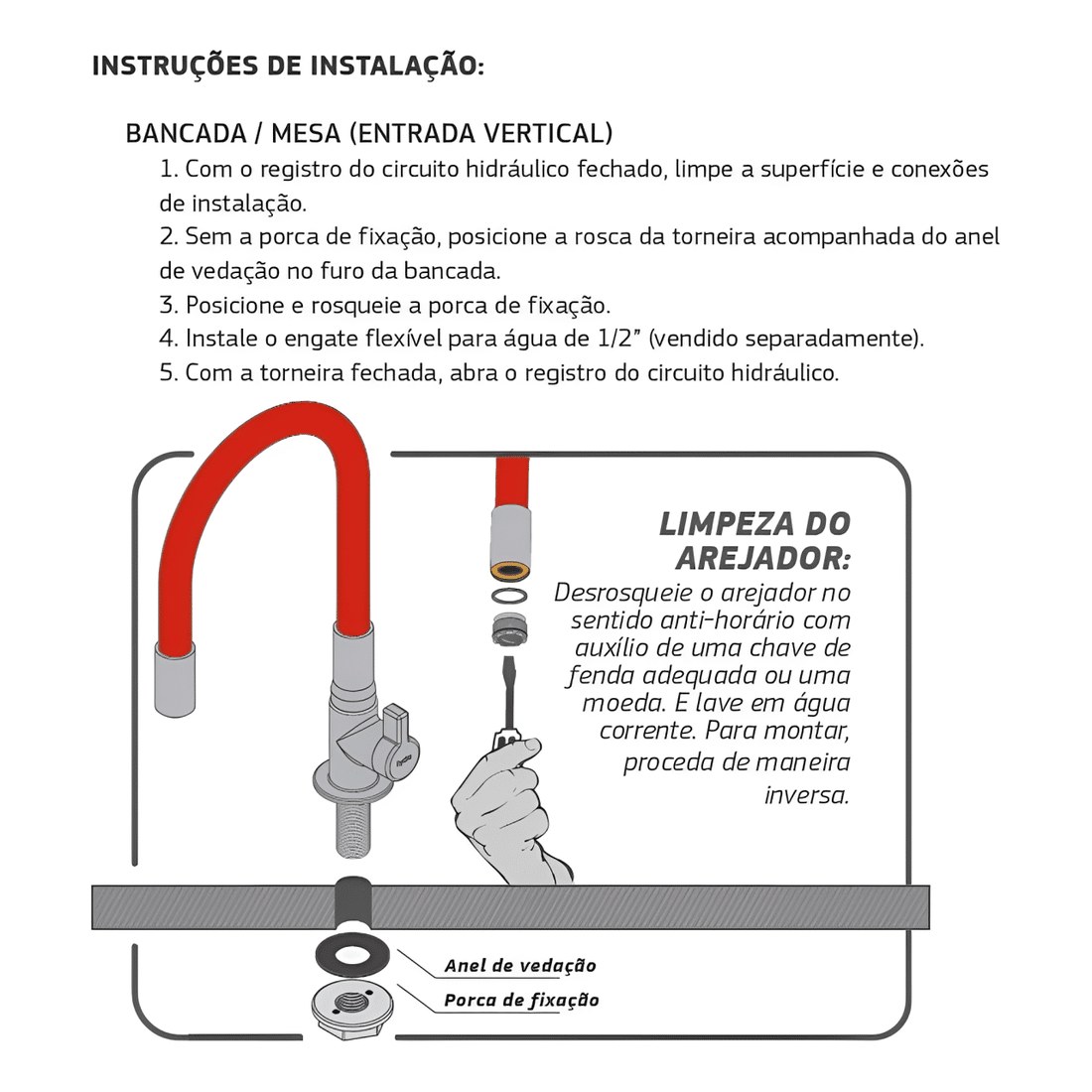 INSTRUÇÕES DE INSTALAÇÃO:

BANCADA / MESA (ENTRADA VERTICAL)

1. Com o registro do circuito hidráulico fechado, limpe a superfície e conexões de instalação.

2. Sem a porca de fixação, posicione a rosca da torneira acompanhada do anel de vedação no furo da bancada.

3. Posicione e rosqueie a porca de fixação.

4. Instale o engate flexível para água de 1/2" (vendido separadamente).

5. Com a torneira fechada, abra o registro do circuito hidráulico.

LIMPEZA DO AREJADOR:

Desrosqueie o arejador no sentido anti-horário com auxílio de uma chave de fenda adequada ou uma moeda. E lave em água corrente. Para montar, proceda de maneira inversa.

Anel de vedação

Porca de fixação