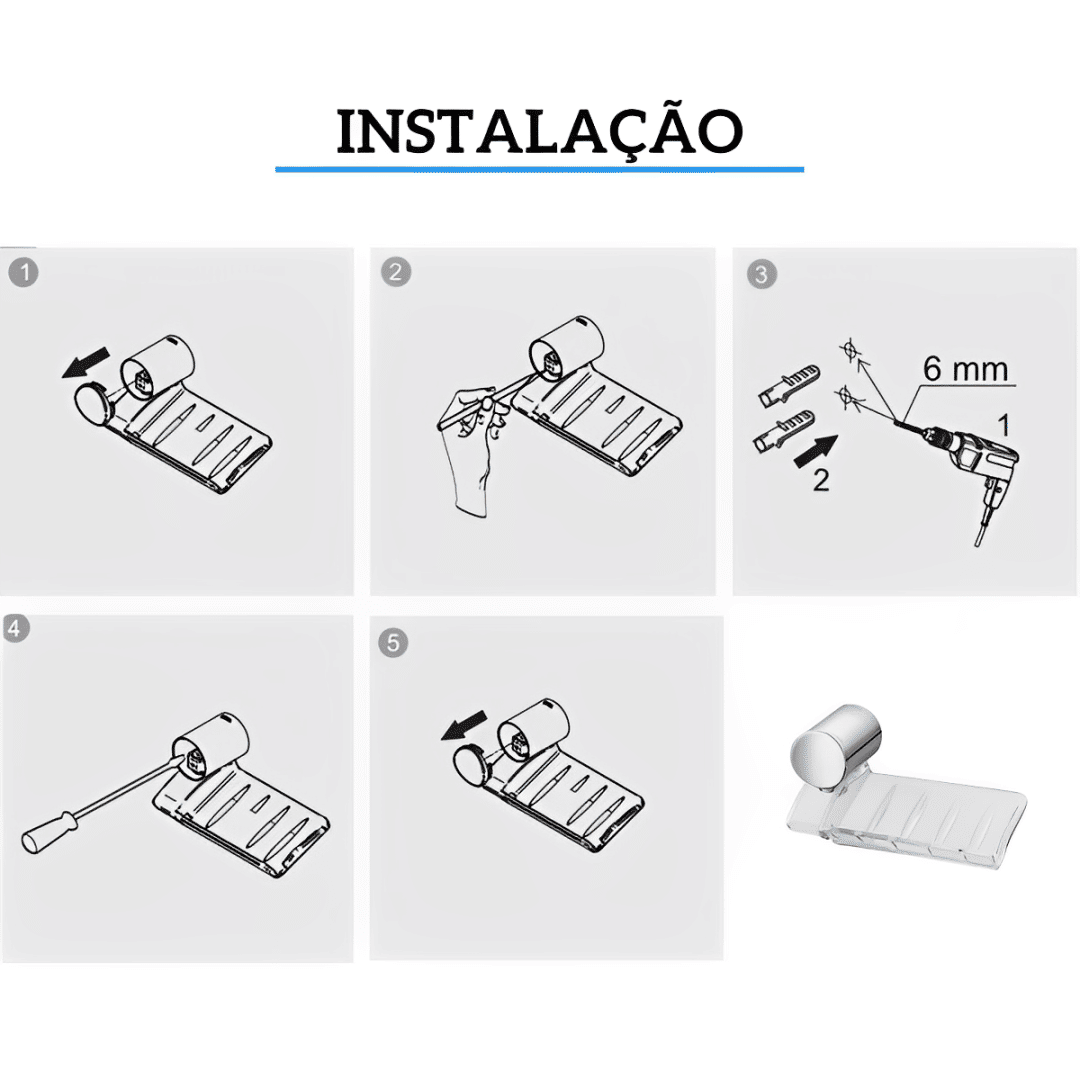 INSTALAÇÃO

1

2

3

6 mm

1

2

4

5