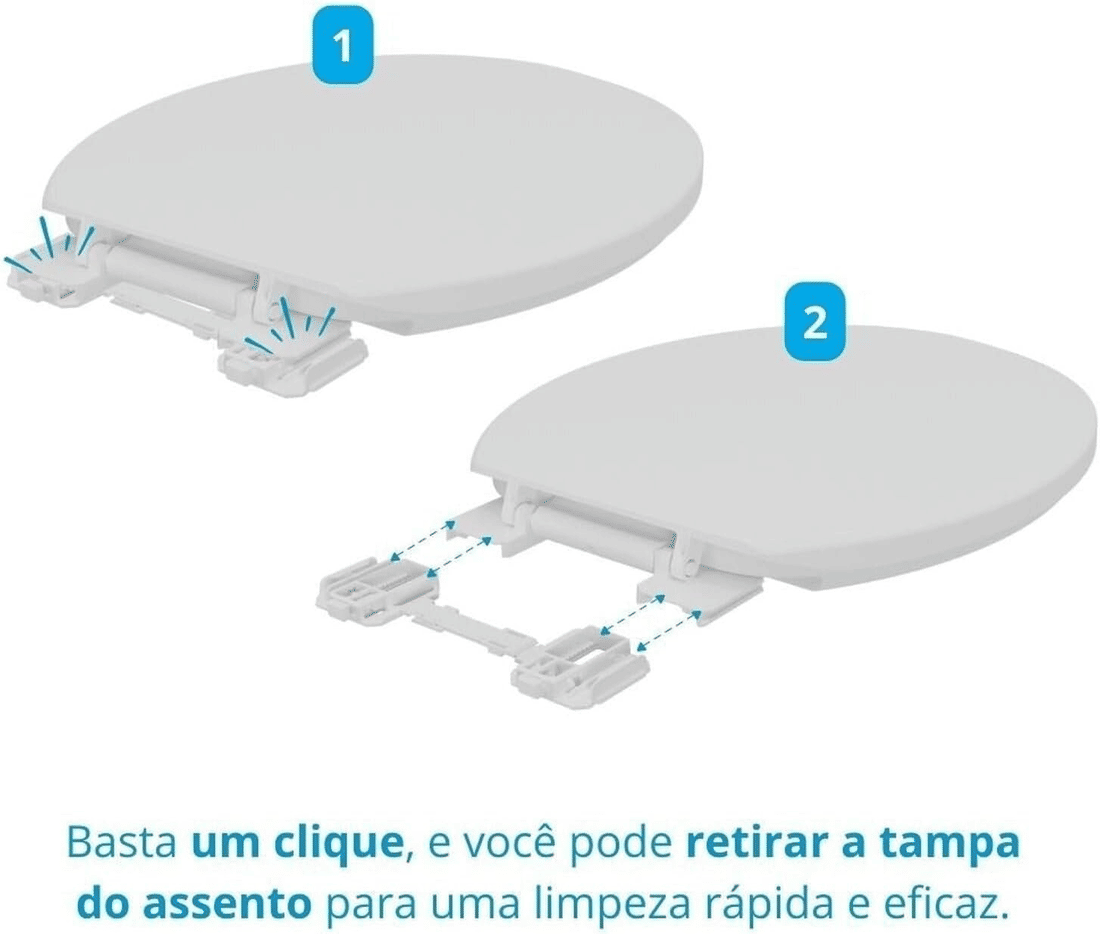 1

2

Basta um clique, e você pode retirar a tampa do assento para uma limpeza rápida e eficaz.