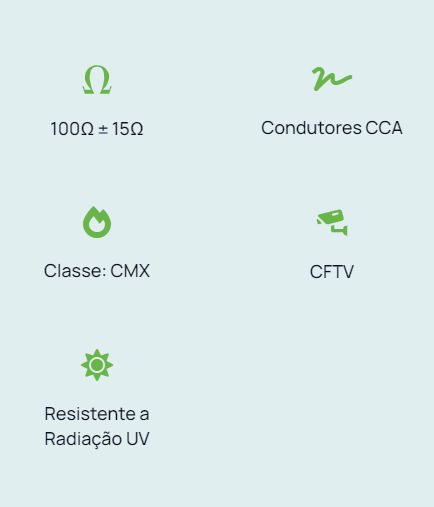 100Ω ± 15Ω

Condutores CCA

Classe: CMX

CFTV

Resistente a
Radiação UV