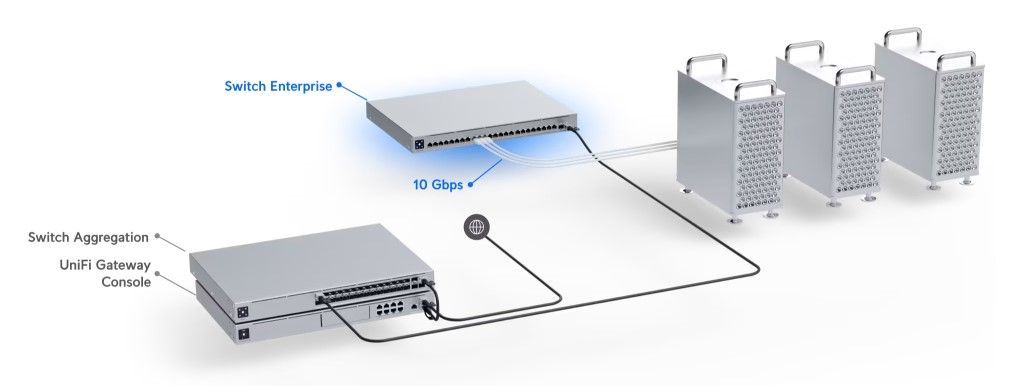 Switch Enterprise

10 Gbps

Switch Aggregation

UniFi Gateway Console