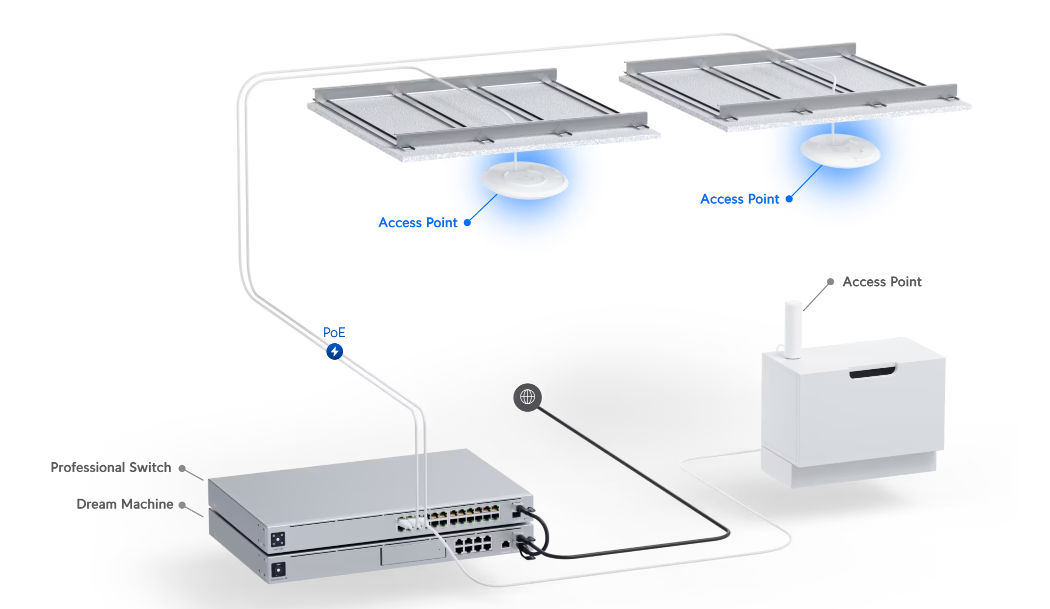 Access Point

Access Point

Access Point

PoE

Professional Switch

Dream Machine