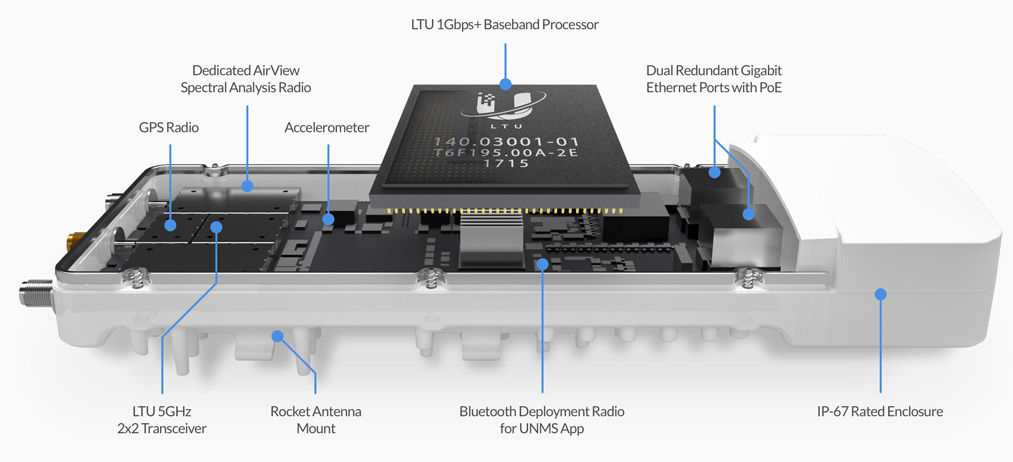 LTU 1Gbps+ Baseband Processor

Dedicated AirView Spectral Analysis Radio

Dual Redundant Gigabit Ethernet Ports with PoE

GPS Radio

Accelerometer

LTU

140.03001-01
T6F195.00A-2E
1715

LTU 5GHz 2x2 Transceiver

Rocket Antenna Mount

Bluetooth Deployment Radio for UNMS App

IP-67 Rated Enclosure