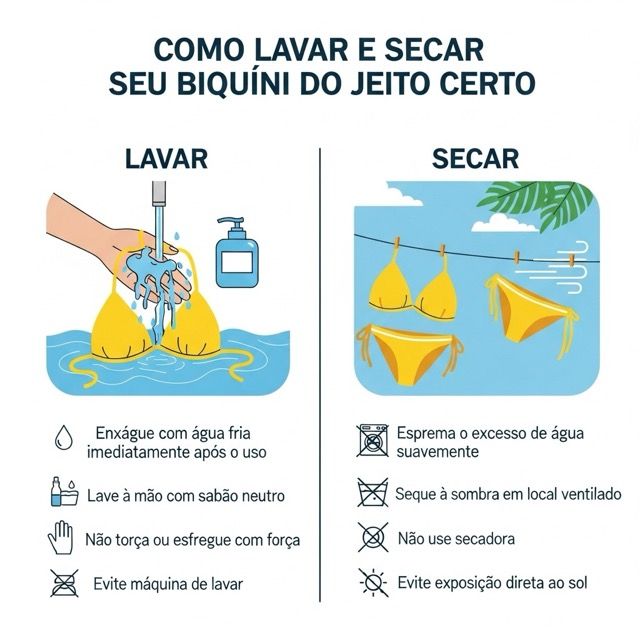 COMO LAVAR E SECAR SEU BIQUÍNI DO JEITO CERTO

LAVAR

Enxágue com água fria imediatamente após o uso

Lave à mão com sabão neutro

Não torça ou esfregue com força

Evite máquina de lavar

SECAR

Esprema o excesso de água suavemente

Seque à sombra em local ventilado

Não use secadora

Evite exposição direta ao sol